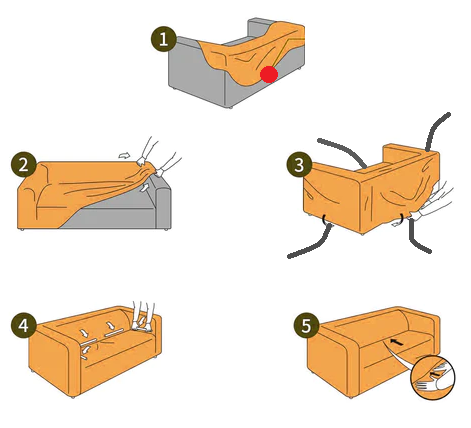 1

2

3

4

5